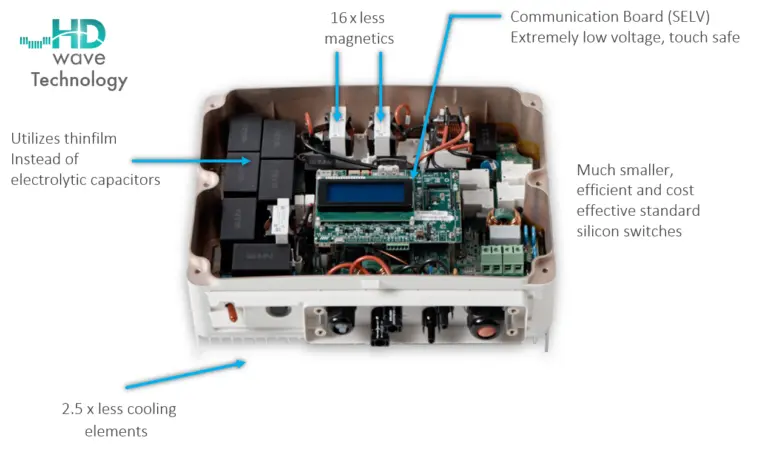 HD wave Technology

16 x less magnetics

Communication Board (SELV) Extremely low voltage, touch safe

Utilizes thinfilm Instead of electrolytic capacitors

Much smaller, efficient and cost effective standard silicon switches

2.5 x less cooling elements